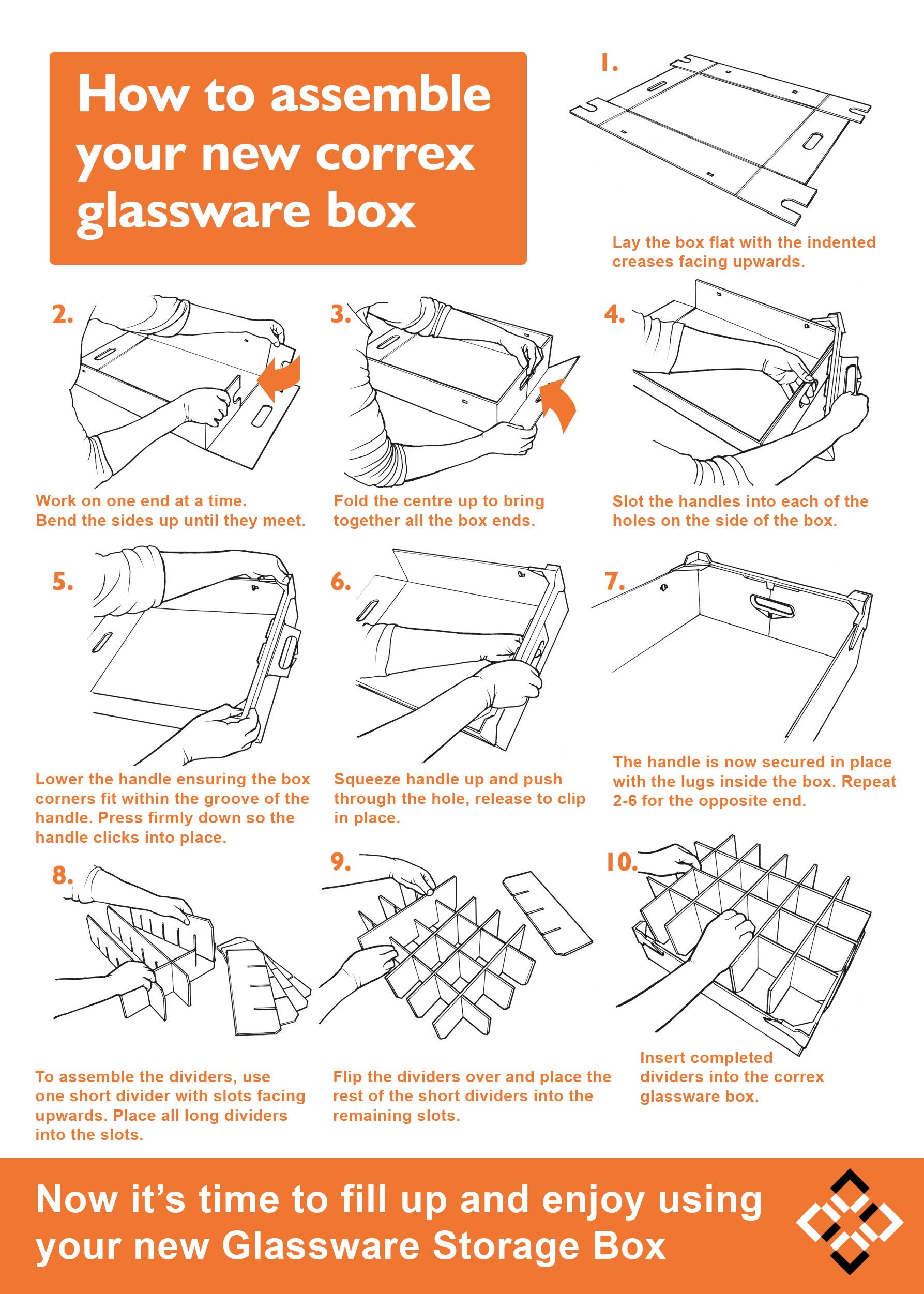 How to assemble your new correx glassware box

1.

Lay the box flat with the indented creases facing upwards.

2.

Work on one end at a time. Bend the sides up until they meet.

3.

Fold the centre up to bring together all the box ends.

4.

Slot the handles into each of the holes on the side of the box.

5.

Lower the handle ensuring the box corners fit within the groove of the handle. Press firmly down so the handle clicks into place.

6.

Squeeze handle up and push through the hole, release to clip in place.

7.

The handle is now secured in place with the lugs inside the box. Repeat 2-6 for the opposite end.

8.

To assemble the dividers, use one short divider with slots facing upwards. Place all long dividers into the slots.

9.

Flip the dividers over and place the rest of the short dividers into the remaining slots.

10.

Insert completed dividers into the correx glassware box.

Now it's time to fill up and enjoy using your new Glassware Storage Box